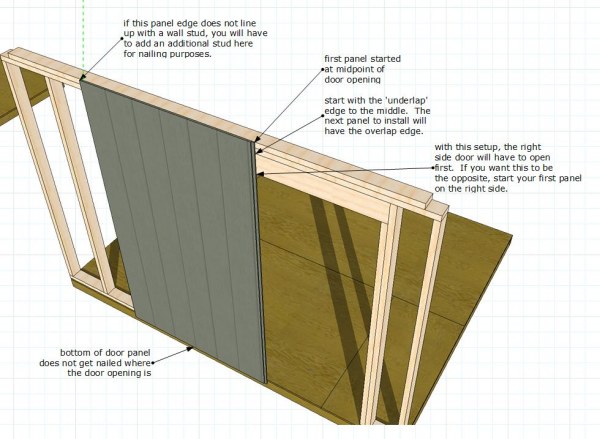 if this panel edge does not line up with a wall stud, you will have to add an additional stud here for nailing purposes.

first panel started at midpoint of door opening

start with the 'underlap' edge to the middle. The next panel to install will have the overlap edge.

with this setup, the right side door will have to open first. If you want this to be the opposite, start your first panel on the right side.

bottom of door panel does not get nailed where the door opening is